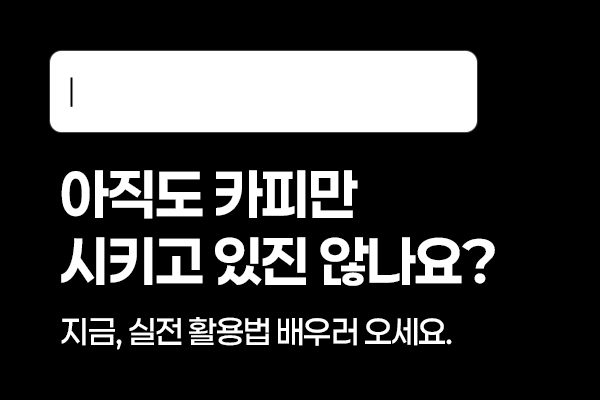 아직도 카피만
시키고 있진 않나요?

지금, 실전 활용법 배우러 오세요.