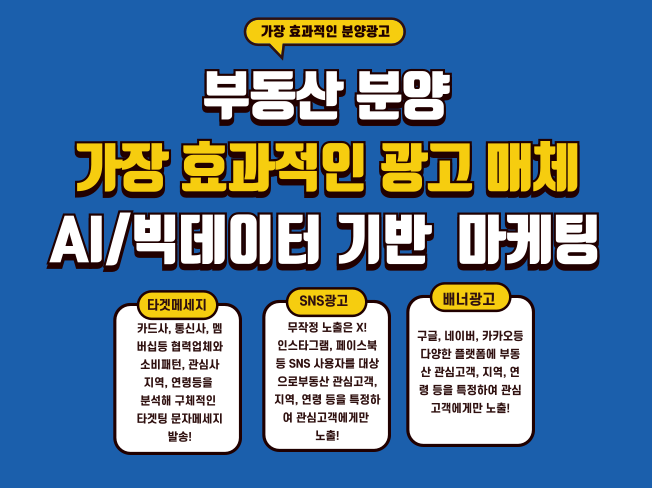 가장 효과적인 분양광고

부동산 분양

가장 효과적인 광고 매체

AI/빅데이터 기반 마케팅

타겟메세지

카드사, 통신사, 멤버십등 협력업체와 소비패턴, 관심사 지역, 연령등을 분석해 구체적인 타겟팅 문자메세지 발송!

SNS광고

무작정 노출은 X! 인스타그램, 페이스북 등 SNS 사용자를 대상으로부동산 관심고객, 지역, 연령 등을 특정하여 관심고객에게만 노출!

배너광고

구글, 네이버, 카카오등 다양한 플랫폼에 부동산 관심고객, 지역, 연령 등을 특정하여 관심 고객에게만 노출!