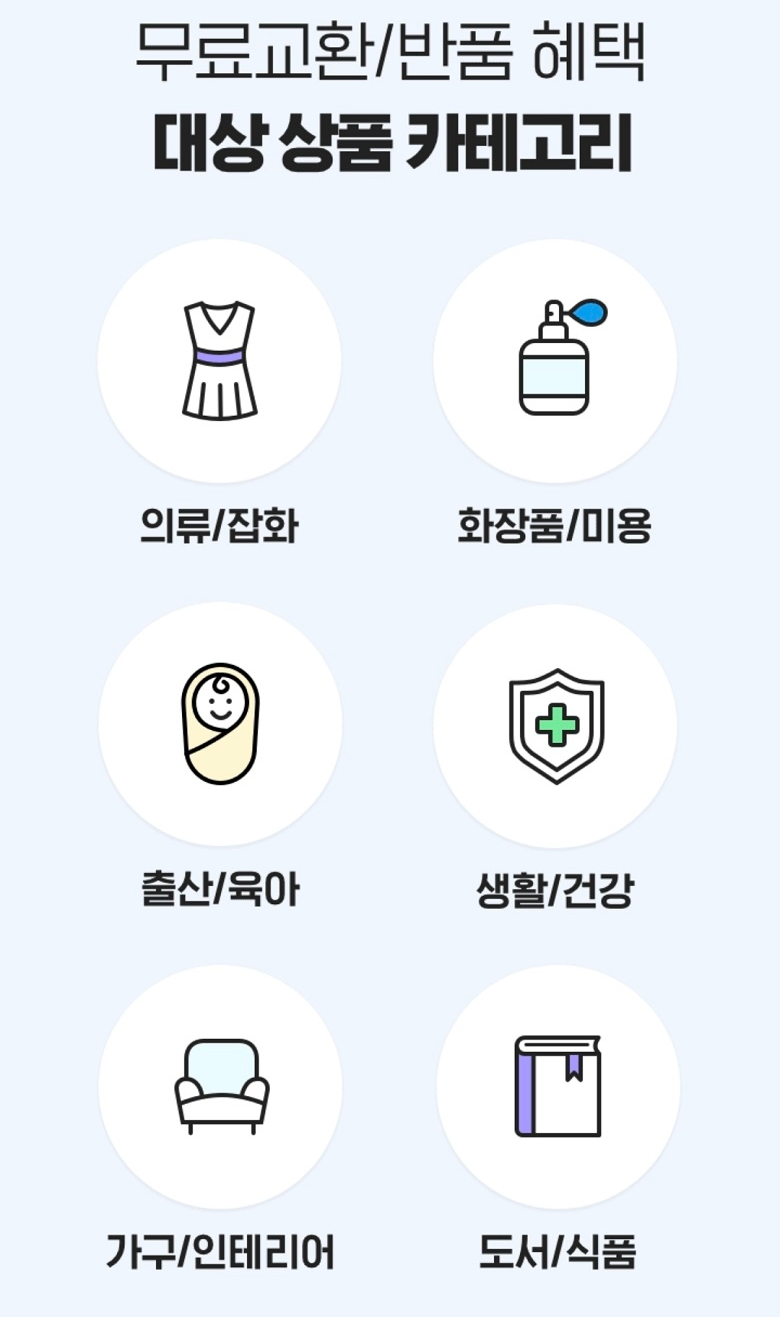 무료교환/반품 혜택
대상 상품 카테고리

의류/잡화

화장품/미용

출산/육아

생활/건강

가구/인테리어

도서/식품